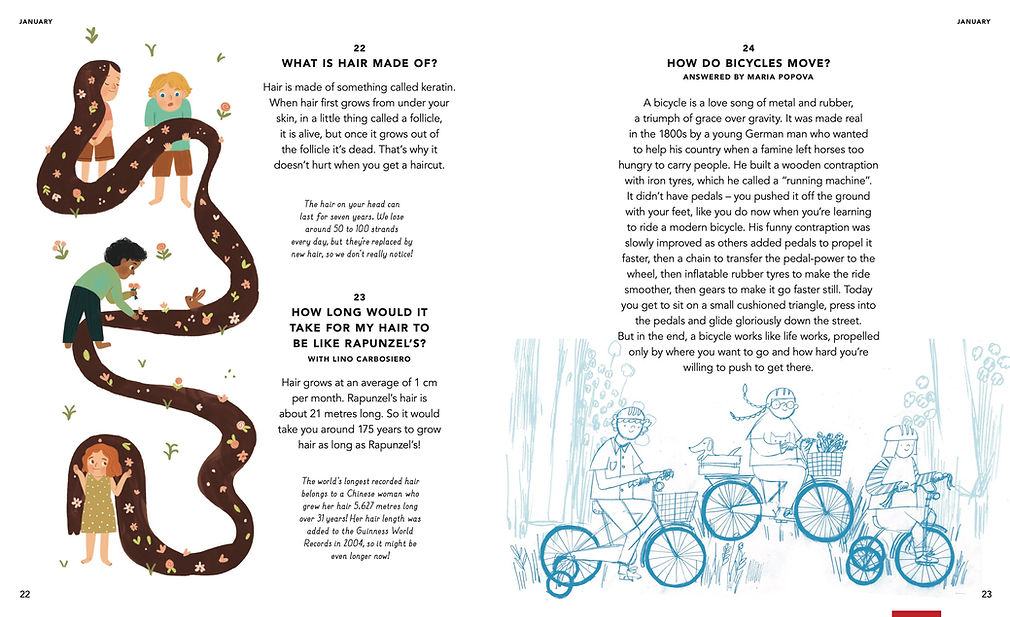 JANUARY

22
WHAT IS HAIR MADE OF?

Hair is made of something called keratin. When hair first grows from under your skin, in a little thing called a follicle, it is alive, but once it grows out of the follicle it's dead. That's why it doesn't hurt when you get a haircut.

The hair on your head can last for seven years. We lose around 50 to 100 strands every day, but they're replaced by new hair, so we don't really notice!

23
HOW LONG WOULD IT TAKE FOR MY HAIR TO BE LIKE RAPUNZEL'S?
WITH LINO CARBOSIERO

Hair grows at an average of 1 cm per month. Rapunzel's hair is about 21 metres long. So it would take you around 175 years to grow hair as long as Rapunzel's!

The world's longest recorded hair belongs to a Chinese woman who grew her hair 5.627 metres long over 31 years! Her hair length was added to the Guinness World Records in 2004, so it might be even longer now!

22

JANUARY

24
HOW DO BICYCLES MOVE?
ANSWERED BY MARIA POPOVA

A bicycle is a love song of metal and rubber, a triumph of grace over gravity. It was made real in the 1800s by a young German man who wanted to help his country when a famine left horses too hungry to carry people. He built a wooden contraption with iron tyres, which he called a "running machine". It didn't have pedals – you pushed it off the ground with your feet, like you do now when you're learning to ride a modern bicycle. His funny contraption was slowly improved as others added pedals to propel it faster, then a chain to transfer the pedal-power to the wheel, then inflatable rubber tyres to make the ride smoother, then gears to make it go faster still. Today you get to sit on a small cushioned triangle, press into the pedals and glide gloriously down the street. But in the end, a bicycle works like life works, propelled only by where you want to go and how hard you're willing to push to get there.

23