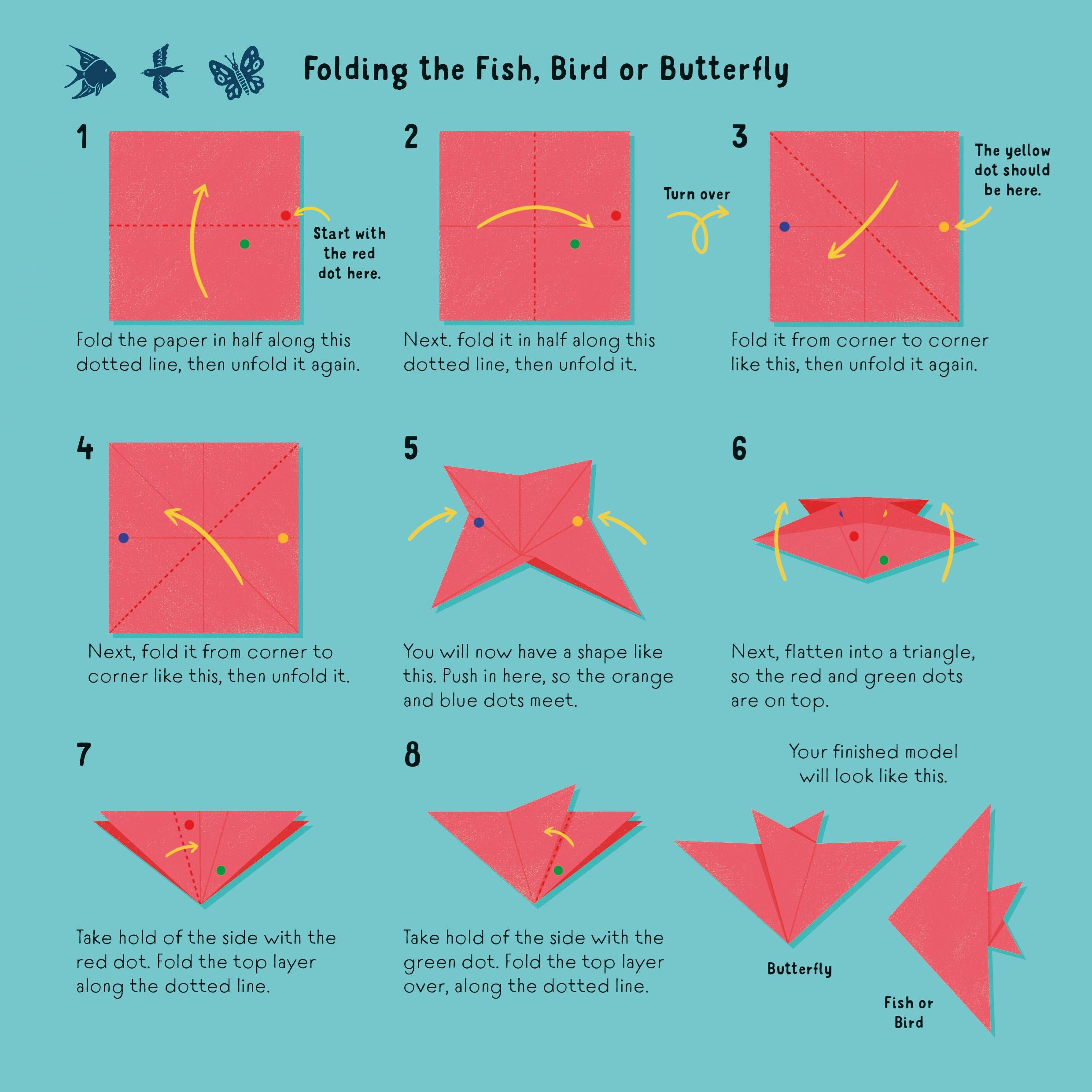 Folding the Fish, Bird or Butterfly

1

Start with the red dot here.

Fold the paper in half along this dotted line, then unfold it again.

2

Next. fold it in half along this dotted line, then unfold it.

Turn over

3

The yellow dot should be here.

Fold it from corner to corner like this, then unfold it again.

4

Next, fold it from corner to corner like this, then unfold it.

5

You will now have a shape like this. Push in here, so the orange and blue dots meet.

6

Next, flatten into a triangle, so the red and green dots are on top.

7

Take hold of the side with the red dot. Fold the top layer along the dotted line.

8

Take hold of the side with the green dot. Fold the top layer over, along the dotted line.

Your finished model will look like this.

Butterfly

Fish or Bird