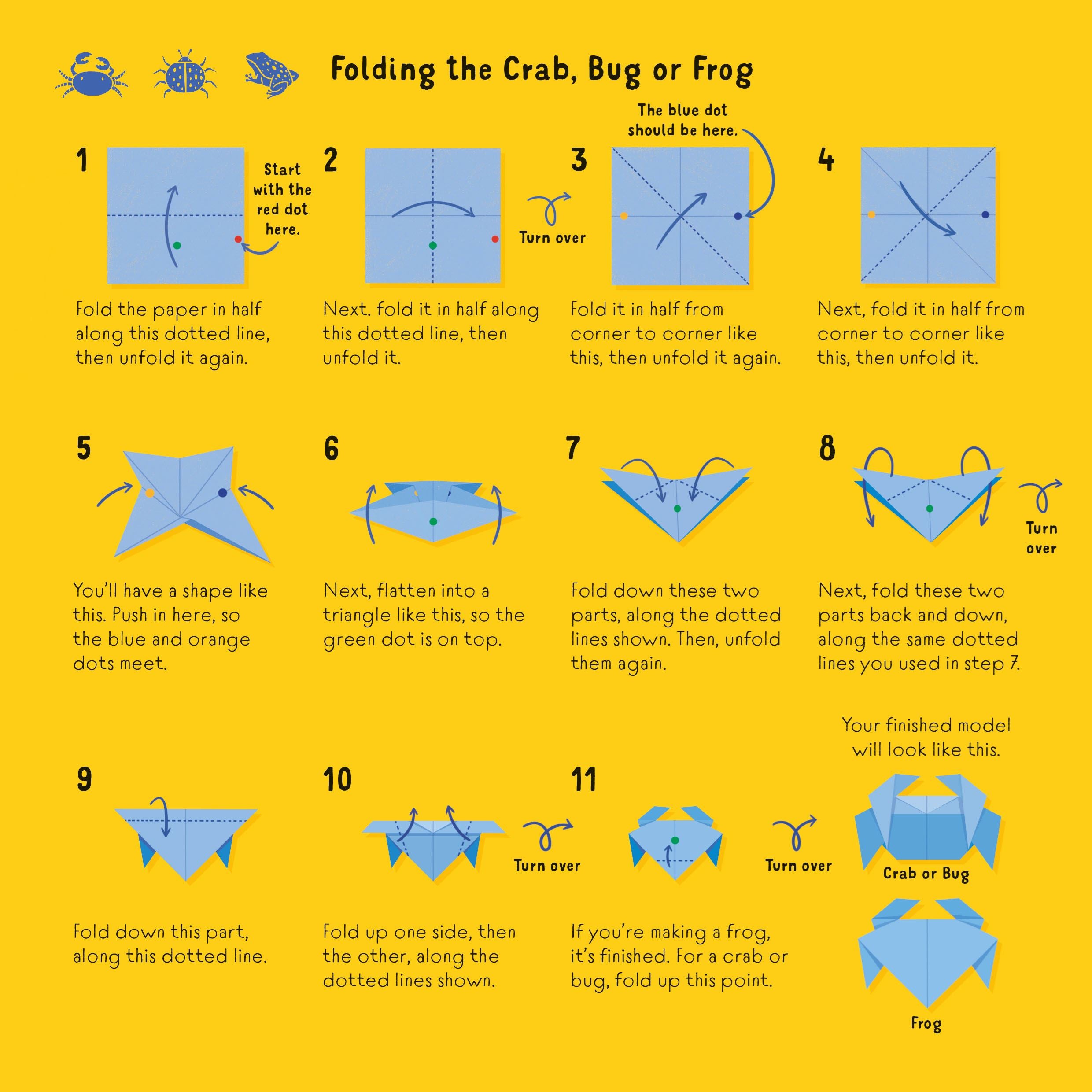 Folding the Crab, Bug or Frog

1

Start with the red dot here.

Fold the paper in half along this dotted line, then unfold it again.

2

Turn over

Next. fold it in half along this dotted line, then unfold it.

3

The blue dot should be here.

Fold it in half from corner to corner like this, then unfold it again.

4

Next, fold it in half from corner to corner like this, then unfold it.

5

You'll have a shape like this. Push in here, so the blue and orange dots meet.

6

Next, flatten into a triangle like this, so the green dot is on top.

7

Fold down these two parts, along the dotted lines shown. Then, unfold them again.

8

Turn over

Next, fold these two parts back and down, along the same dotted lines you used in step 7.

9

Fold down this part, along this dotted line.

10

Turn over

Fold up one side, then the other, along the dotted lines shown.

11

Turn over

If you're making a frog, it's finished. For a crab or bug, fold up this point.

Your finished model will look like this.

Crab or Bug

Frog