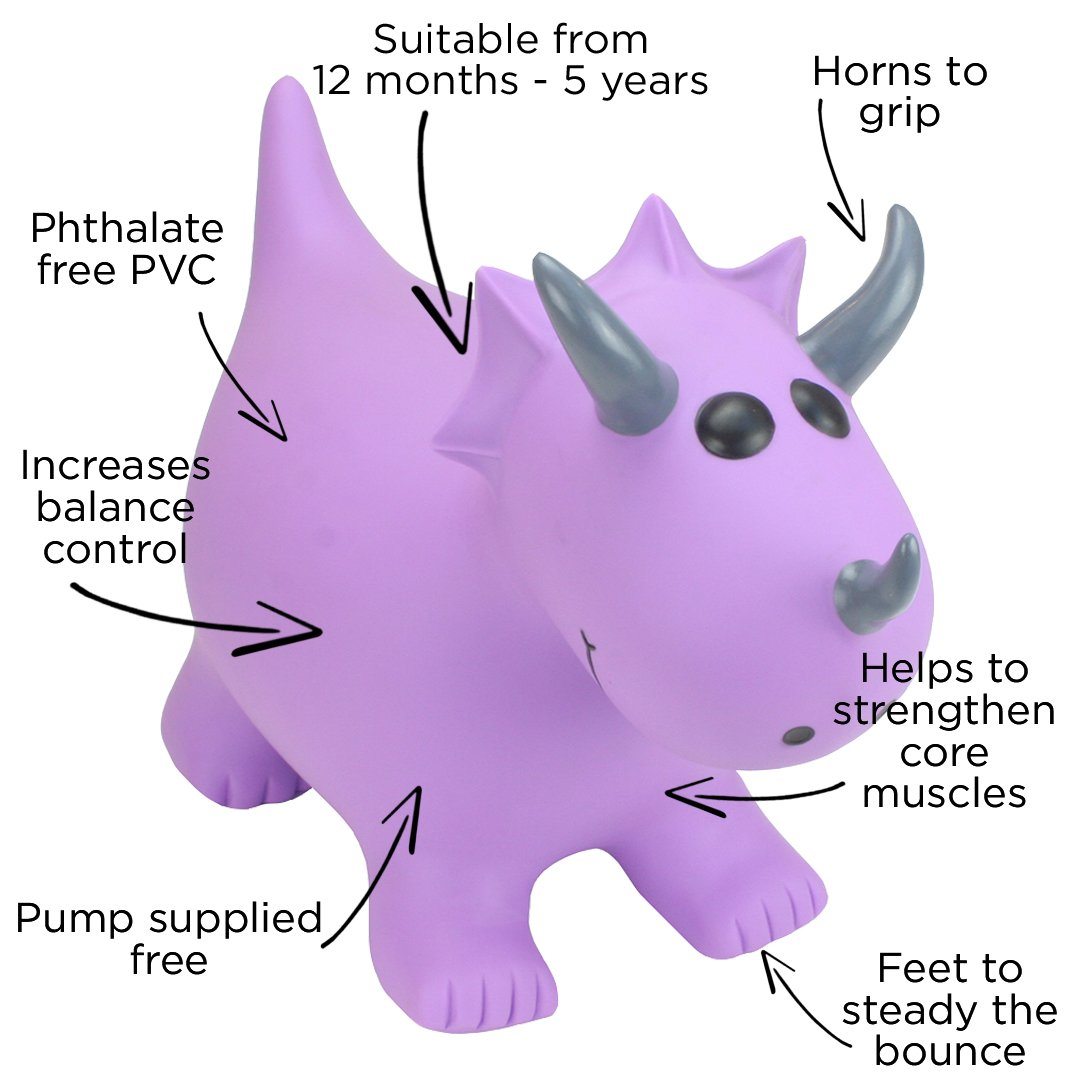 Suitable from
12 months - 5 years

Horns to grip

Phthalate free PVC

Increases balance control

Helps to strengthen core muscles

Pump supplied free

Feet to steady the bounce